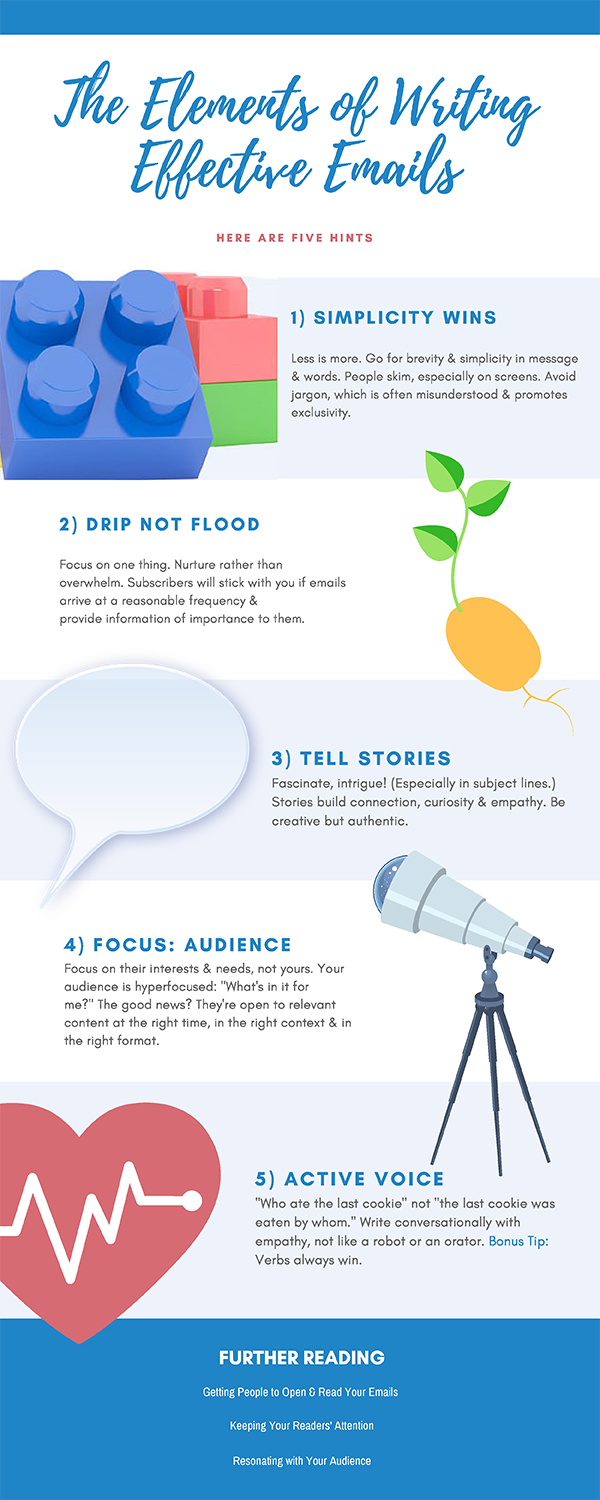 The Elements of Writing Effective Emails

HERE ARE FIVE HINTS

1) SIMPLICITY WINS

Less is more. Go for brevity & simplicity in message & words. People skim, especially on screens. Avoid jargon, which is often misunderstood & promotes exclusivity.

2) DRIP NOT FLOOD

Focus on one thing. Nurture rather than overwhelm. Subscribers will stick with you if emails arrive at a reasonable frequency & provide information of importance to them.

3) TELL STORIES

Fascinate, intrigue! (Especially in subject lines.) Stories build connection, curiosity & empathy. Be creative but authentic.

4) FOCUS: AUDIENCE

Focus on their interests & needs, not yours. Your audience is hyperfocused: "What's in it for me?" The good news? They're open to relevant content at the right time, in the right context & in the right format.

5) ACTIVE VOICE

"Who ate the last cookie" not "the last cookie was eaten by whom." Write conversationally with empathy, not like a robot or an orator. Bonus Tip: Verbs always win.

FURTHER READING

Getting People to Open & Read Your Emails

Keeping Your Readers' Attention

Resonating with Your Audience