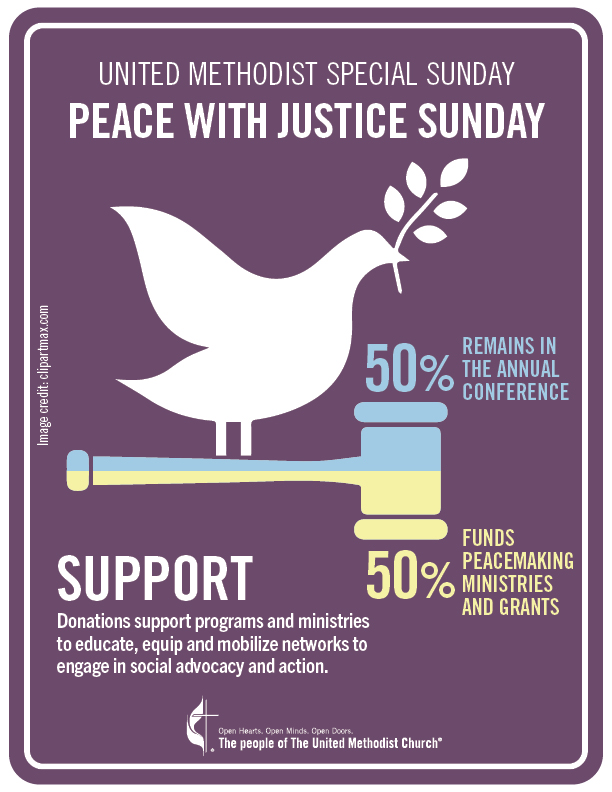 UNITED METHODIST SPECIAL SUNDAY

PEACE WITH JUSTICE SUNDAY

Image credit: clipartmax.com

50% REMAINS IN THE ANNUAL CONFERENCE

50% FUNDS PEACEMAKING MINISTRIES AND GRANTS

SUPPORT

Donations support programs and ministries to educate, equip and mobilize networks to engage in social advocacy and action.

Open Hearts. Open Minds. Open Doors.
The people of The United Methodist Church®