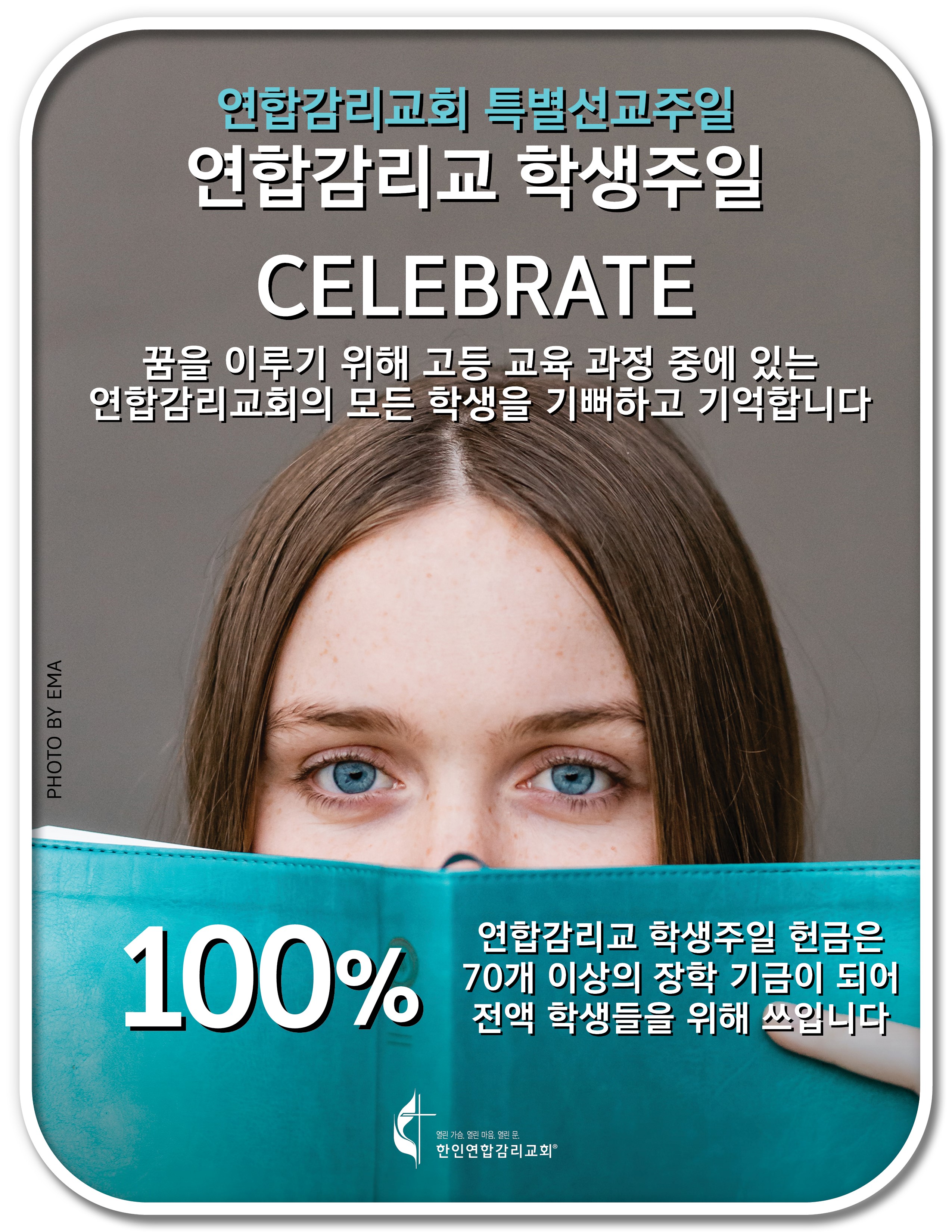 연합감리교회 특별선교주일

연합감리교 학생주일

CELEBRATE

꿈을 이루기 위해 고등 교육 과정 중에 있는 연합감리교회의 모든 학생을 기뻐하고 기억합니다

PHOTO BY EMA

100%

연합감리교 학생주일 헌금은 70개 이상의 장학 기금이 되어 전액 학생들을 위해 쓰입니다

열린 가슴. 열린 마음. 열린 문.
한인연합감리교회®