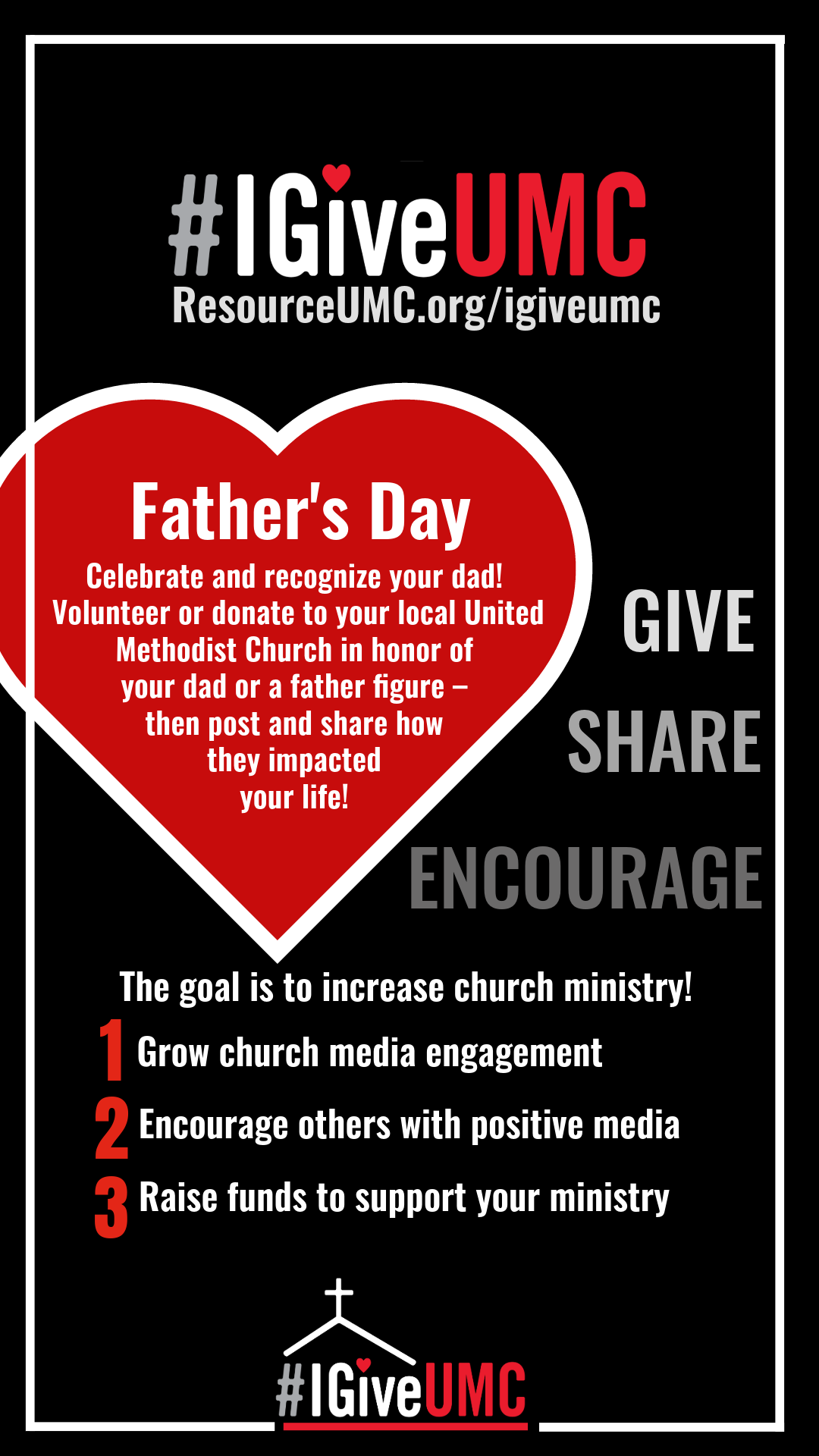 #IGiveUMC
ResourceUMC.org/igiveumc

Father's Day
Celebrate and recognize your dad! Volunteer or donate to your local United Methodist Church in honor of your dad or a father figure – then post and share how they impacted your life!

GIVE
SHARE
ENCOURAGE

The goal is to increase church ministry!
1 Grow church media engagement
2 Encourage others with positive media
3 Raise funds to support your ministry

#IGiveUMC