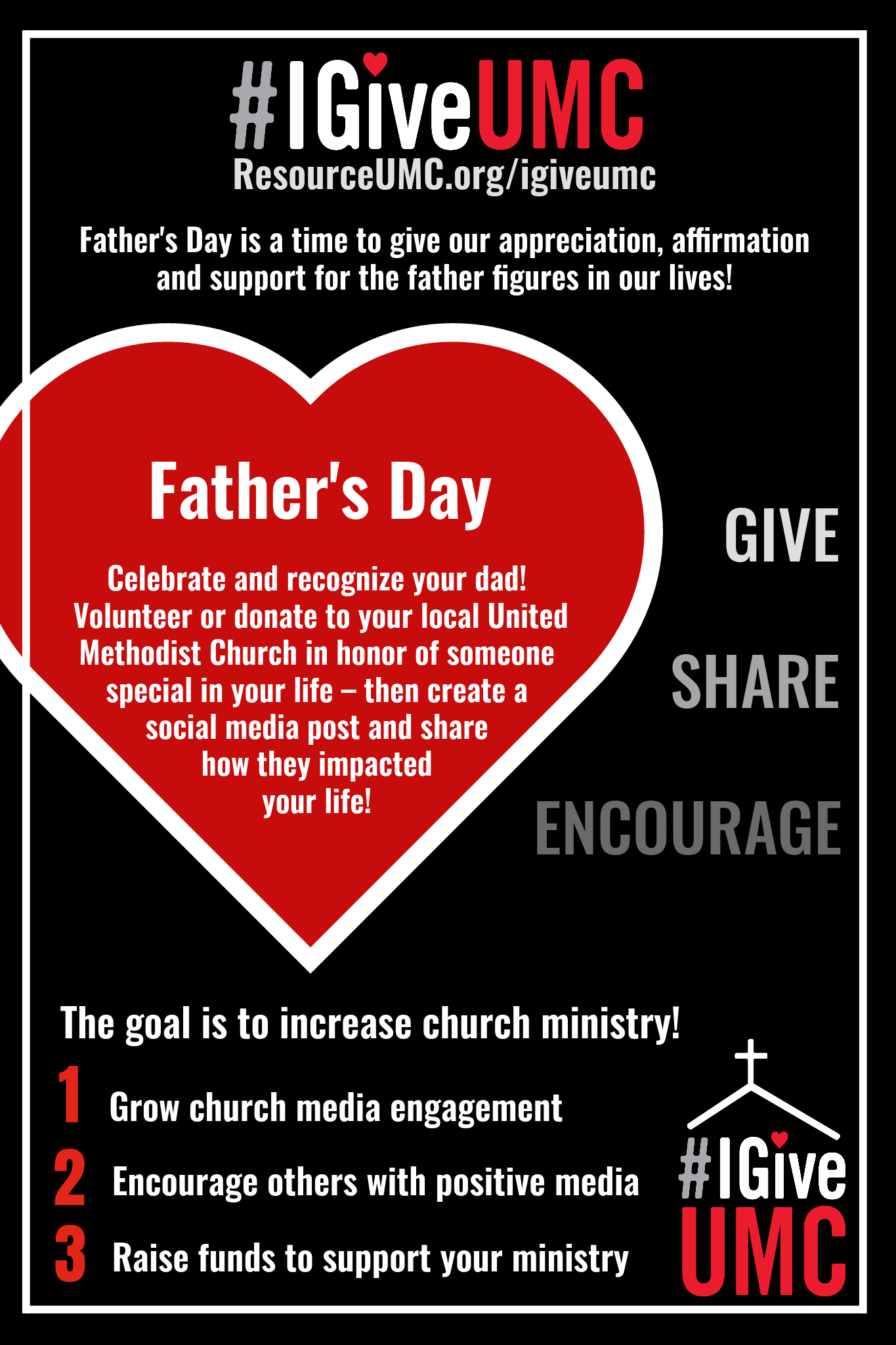 #IGiveUMC
ResourceUMC.org/igiveumc

Father's Day is a time to give our appreciation, affirmation and support for the father figures in our lives!

Father's Day

Celebrate and recognize your dad! Volunteer or donate to your local United Methodist Church in honor of someone special in your life – then create a social media post and share how they impacted your life!

GIVE

SHARE

ENCOURAGE

The goal is to increase church ministry!

1 Grow church media engagement

2 Encourage others with positive media

3 Raise funds to support your ministry

#IGive
UMC