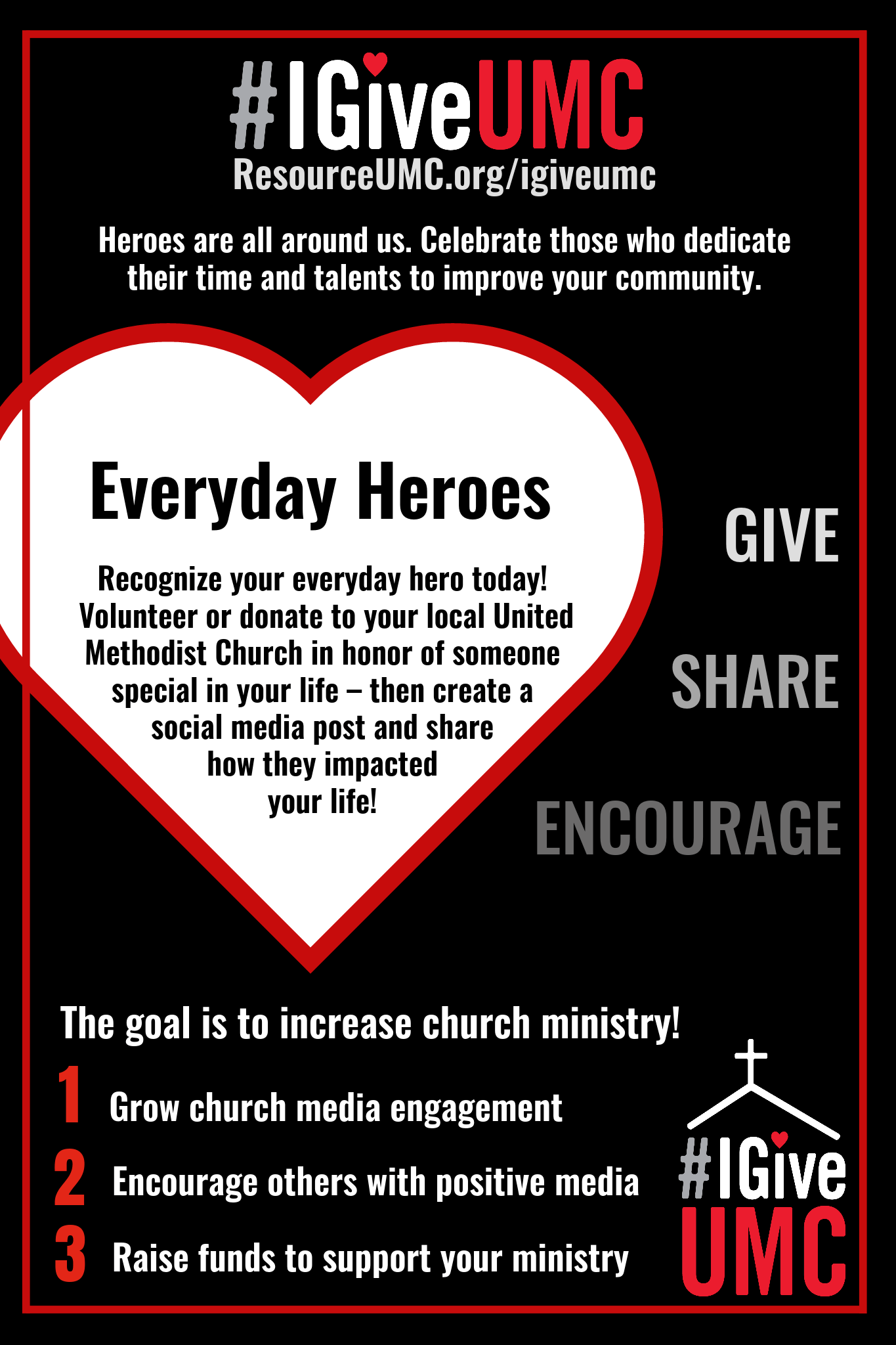 #IGiveUMC
ResourceUMC.org/igiveumc

Heroes are all around us. Celebrate those who dedicate their time and talents to improve your community.

Everyday Heroes

Recognize your everyday hero today! Volunteer or donate to your local United Methodist Church in honor of someone special in your life – then create a social media post and share how they impacted your life!

GIVE

SHARE

ENCOURAGE

The goal is to increase church ministry!

1 Grow church media engagement

2 Encourage others with positive media

3 Raise funds to support your ministry

#IGive
UMC