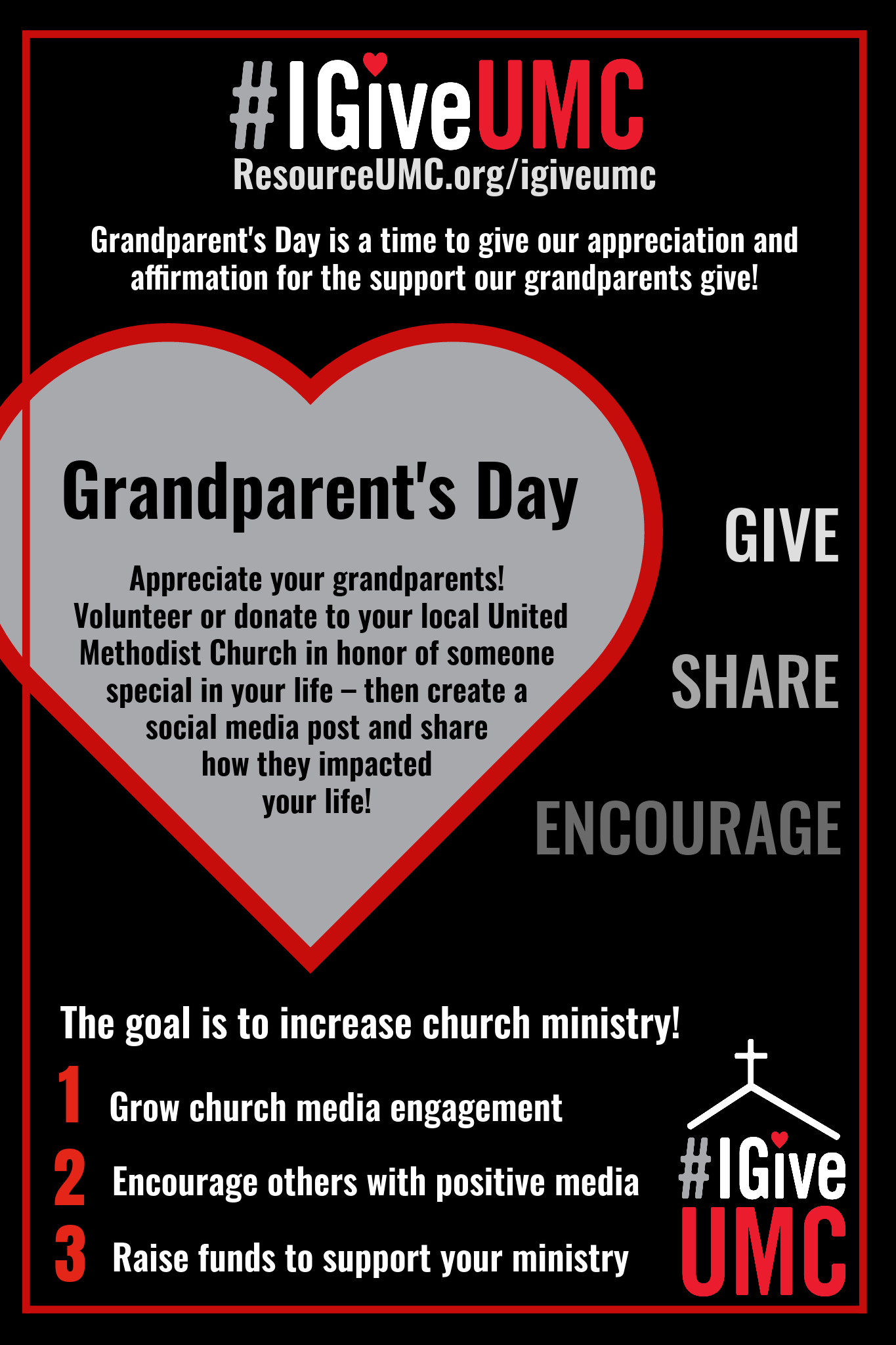 #IGiveUMC
ResourceUMC.org/igiveumc

Grandparent's Day is a time to give our appreciation and affirmation for the support our grandparents give!

Grandparent's Day

Appreciate your grandparents! Volunteer or donate to your local United Methodist Church in honor of someone special in your life – then create a social media post and share how they impacted your life!

GIVE

SHARE

ENCOURAGE

The goal is to increase church ministry!

1 Grow church media engagement

2 Encourage others with positive media

3 Raise funds to support your ministry

#IGive
UMC