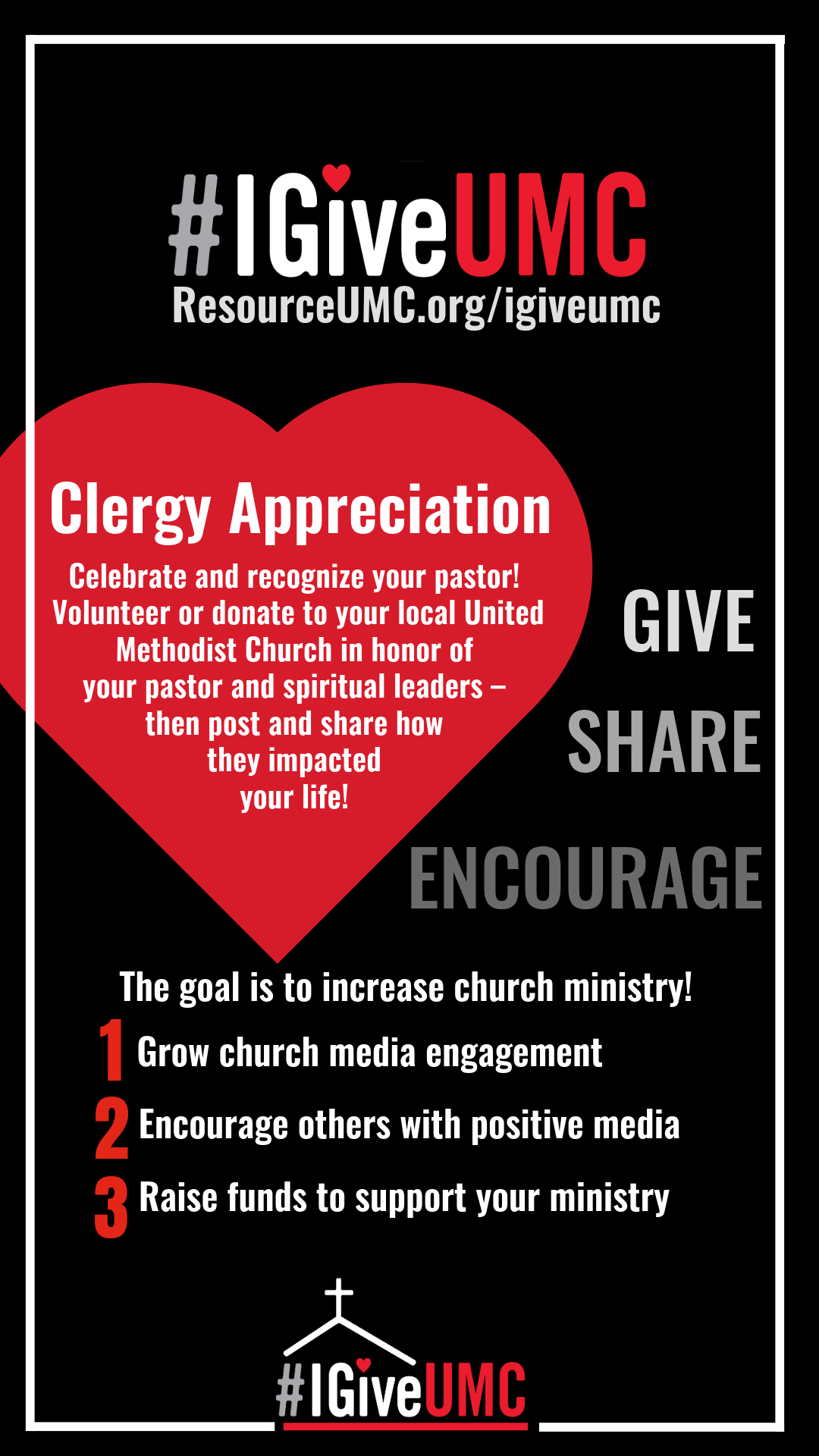 #IGiveUMC
ResourceUMC.org/igiveumc

Clergy Appreciation
Celebrate and recognize your pastor! Volunteer or donate to your local United Methodist Church in honor of your pastor and spiritual leaders – then post and share how they impacted your life!

GIVE
SHARE
ENCOURAGE

The goal is to increase church ministry!
1 Grow church media engagement
2 Encourage others with positive media
3 Raise funds to support your ministry

#IGiveUMC