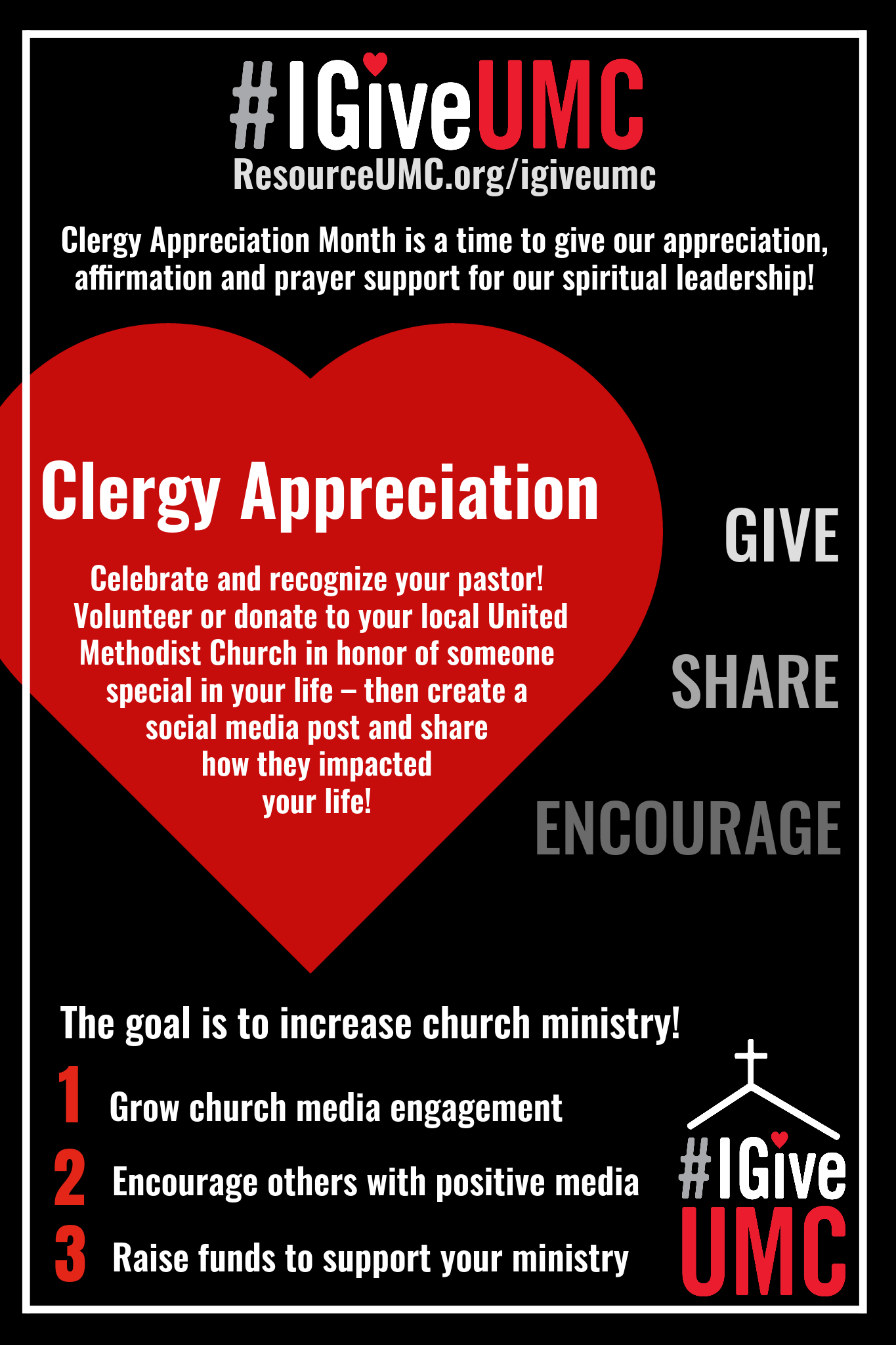 #IGiveUMC
ResourceUMC.org/igiveumc

Clergy Appreciation Month is a time to give our appreciation, affirmation and prayer support for our spiritual leadership!

Clergy Appreciation

Celebrate and recognize your pastor! Volunteer or donate to your local United Methodist Church in honor of someone special in your life – then create a social media post and share how they impacted your life!

GIVE

SHARE

ENCOURAGE

The goal is to increase church ministry!

1 Grow church media engagement

2 Encourage others with positive media

3 Raise funds to support your ministry

#IGive
UMC